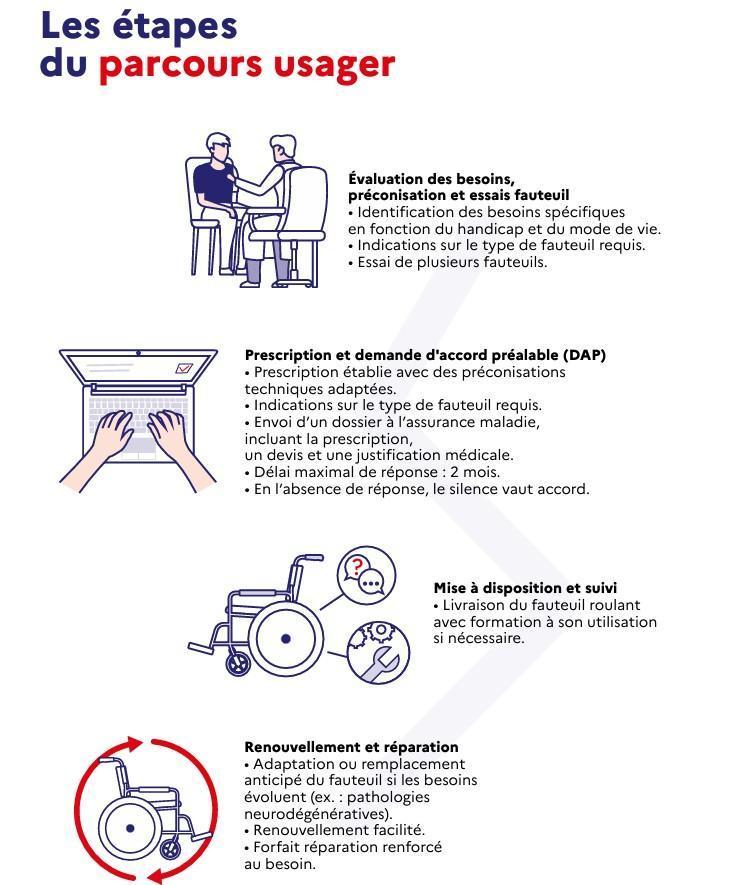 Les étapes du parcours usager

Évaluation des besoins, préconisation et essais fauteuil
• Identification des besoins spécifiques en fonction du handicap et du mode de vie.
• Indications sur le type de fauteuil requis.
• Essai de plusieurs fauteuils.

Prescription et demande d'accord préalable (DAP)
• Prescription établie avec des préconisations techniques adaptées.
• Indications sur le type de fauteuil requis.
• Envoi d'un dossier à l'assurance maladie, incluant la prescription, un devis et une justification médicale.
• Délai maximal de réponse : 2 mois.
• En l'absence de réponse, le silence vaut accord.

?

Mise à disposition et suivi
• Livraison du fauteuil roulant avec formation à son utilisation si nécessaire.

Renouvellement et réparation
• Adaptation ou remplacement anticipé du fauteuil si les besoins évoluent (ex. : pathologies neurodégénératives).
• Renouvellement facilité.
• Forfait réparation renforcé au besoin.